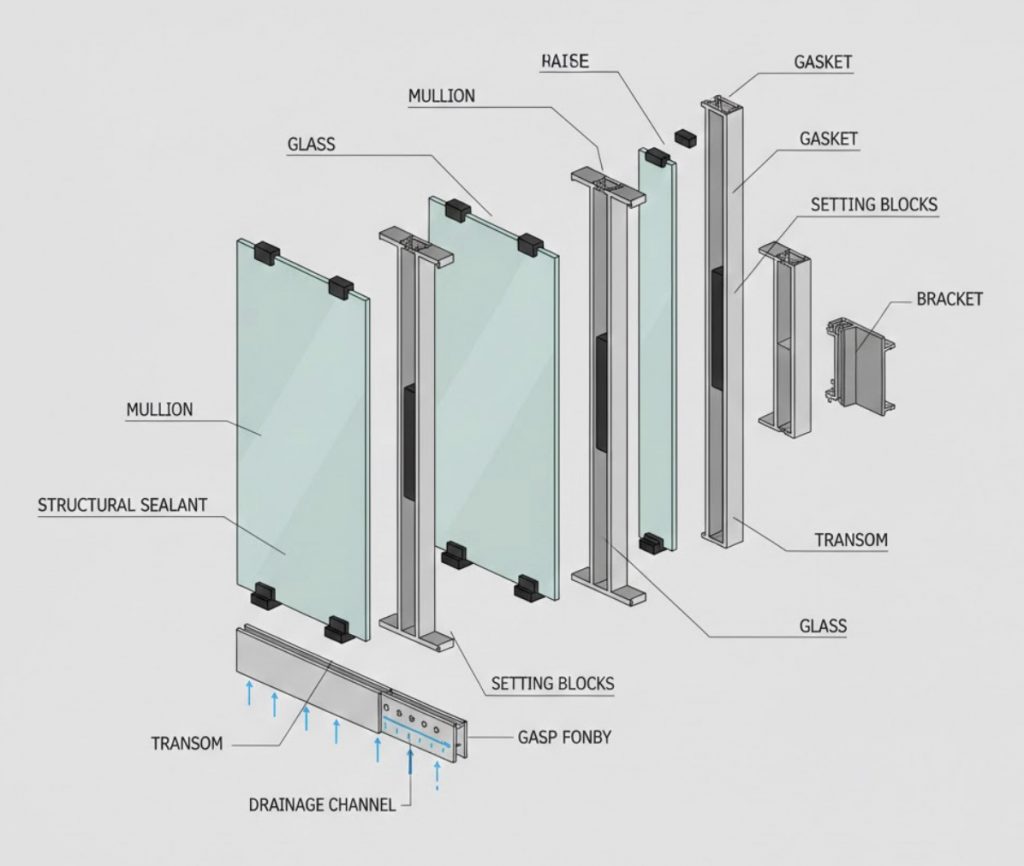 HAISE
GASKET
MULLION
GASKET
GLASS
SETTING BLOCKS
BRACKET
MULLION
STRUCTURAL SEALANT
TRANSOM
GLASS
SETTING BLOCKS
TRANSOM
GASP FONBY
DRAINAGE CHANNEL